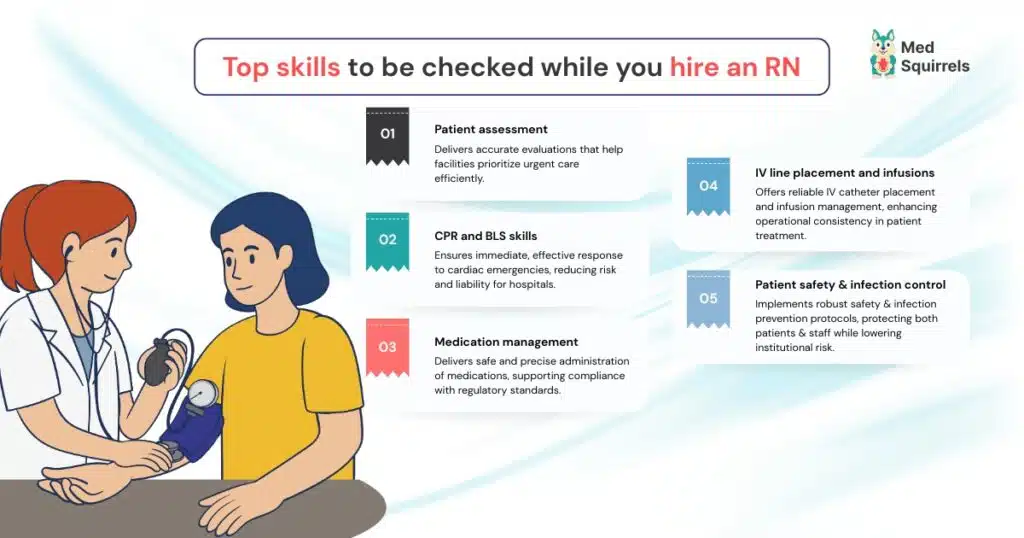 Top skills to be checked while you hire an RN

Med Squirrels

01
Patient assessment
Delivers accurate evaluations that help facilities prioritize urgent care efficiently.

02
CPR and BLS skills
Ensures immediate, effective response to cardiac emergencies, reducing risk and liability for hospitals.

03
Medication management
Delivers safe and precise administration of medications, supporting compliance with regulatory standards.

04
IV line placement and infusions
Offers reliable IV catheter placement and infusion management, enhancing operational consistency in patient treatment.

05
Patient safety & infection control
Implements robust safety & infection prevention protocols, protecting both patients & staff while lowering institutional risk.